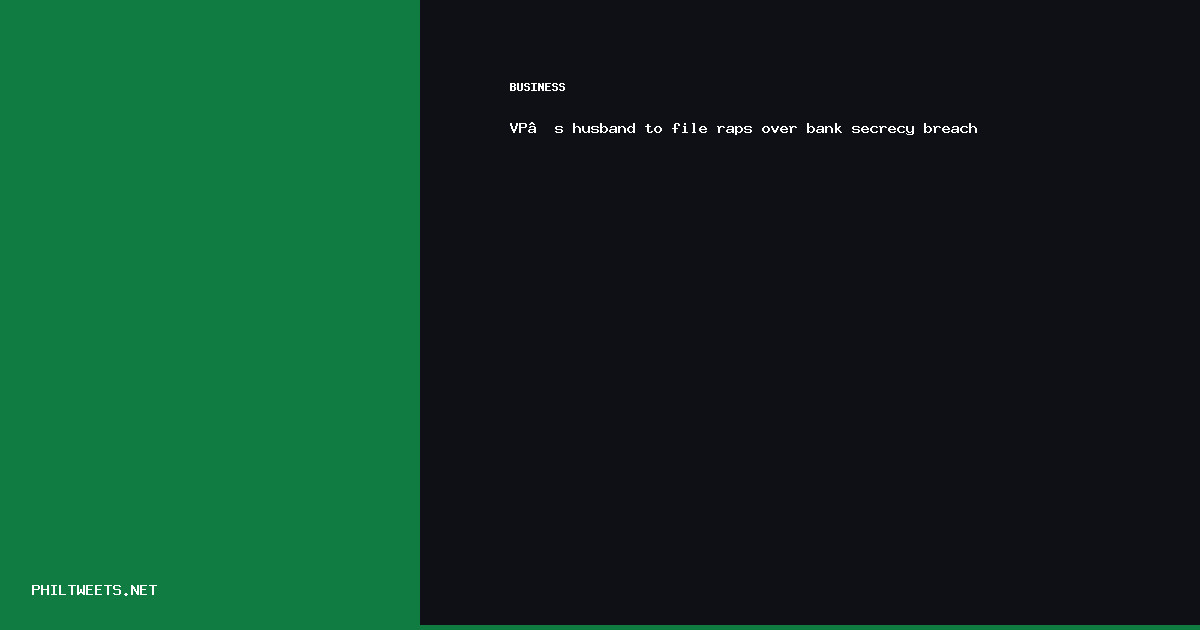 BUSINESS

VPâ  s husband to file raps over bank secrecy breach

PHILTWEETS.NET