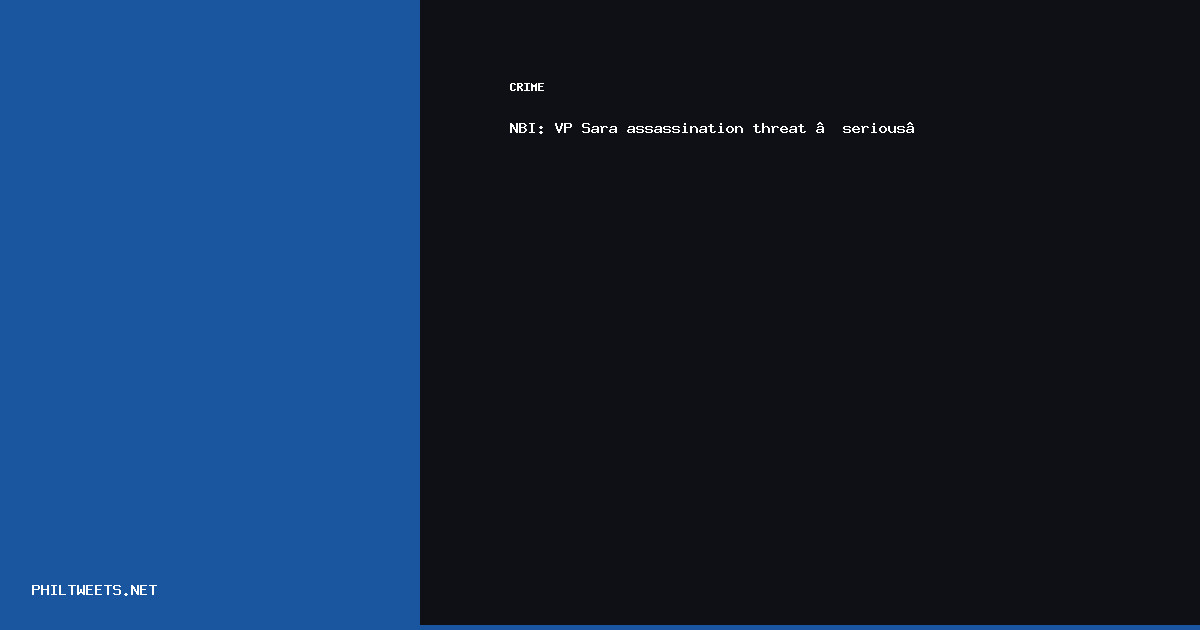 CRIME

NBI: VP Sara assassination threat â  seriousâ

PHILTWEETS.NET